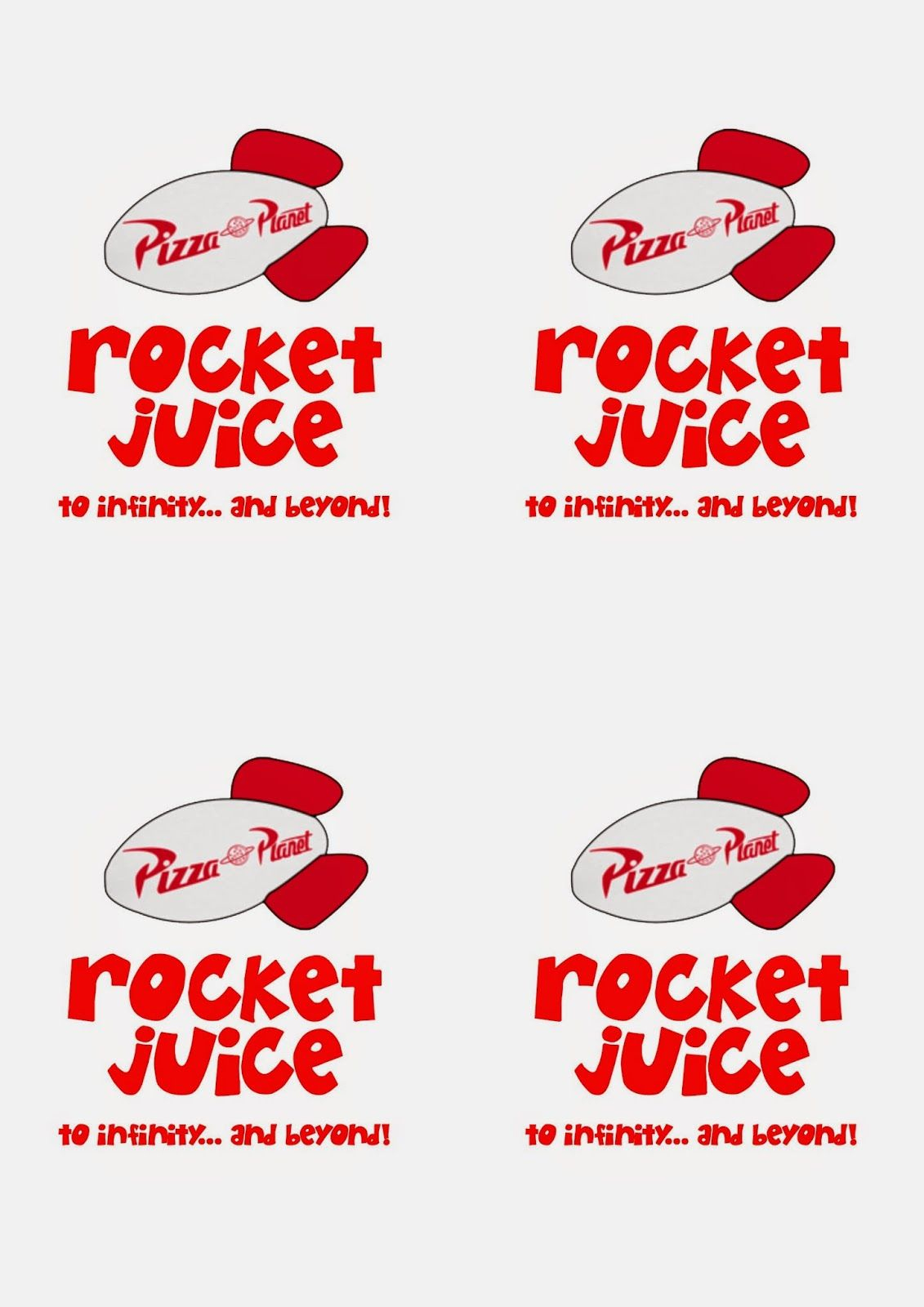 Pizza Planet

rocket
juice

to infinity... and beyond!

Pizza Planet

rocket
juice

to infinity... and beyond!

Pizza Planet

rocket
juice

to infinity... and beyond!

Pizza Planet

rocket
juice

to infinity... and beyond!